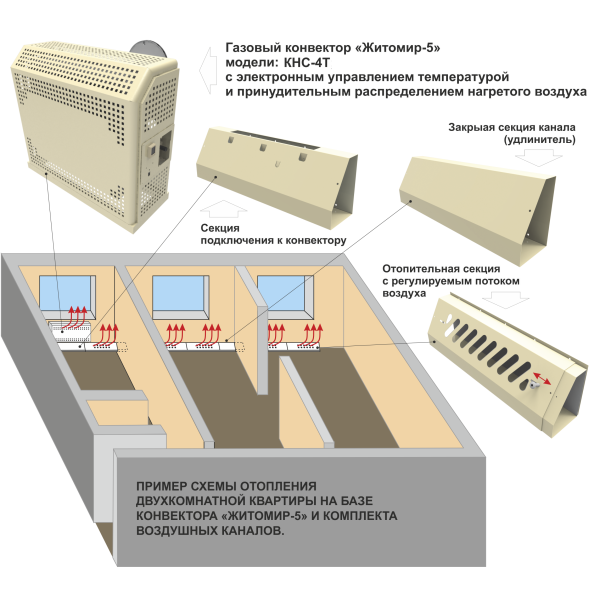 Газовый конвектор «Житомир-5» модели: КНС-4Т с электронным управлением температурой и принудительным распределением нагретого воздуха

Закрыая секция канала (удлинитель)

Секция подключения к конвектору

Отопительная секция с регулируемым потоком воздуха

ПРИМЕР СХЕМЫ ОТОПЛЕНИЯ ДВУХКОМНАТНОЙ КВАРТИРЫ НА БАЗЕ КОНВЕКТОРА «ЖИТОМИР-5» И КОМПЛЕКТА ВОЗДУШНЫХ КАНАЛОВ.